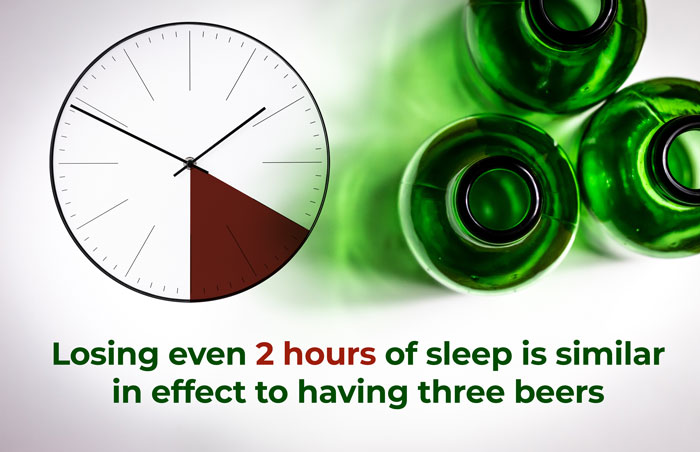 Losing even 2 hours of sleep is similar in effect to having three beers