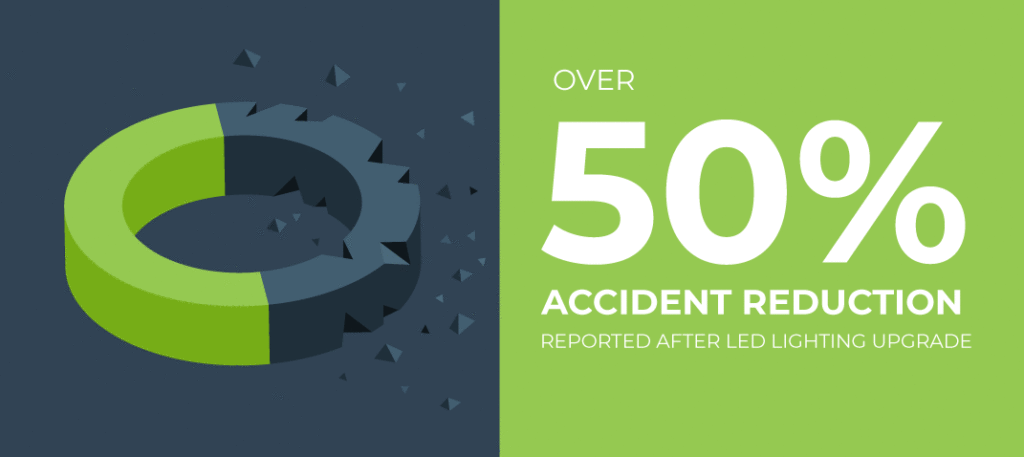 OVER

50%

ACCIDENT REDUCTION

REPORTED AFTER LED LIGHTING UPGRADE